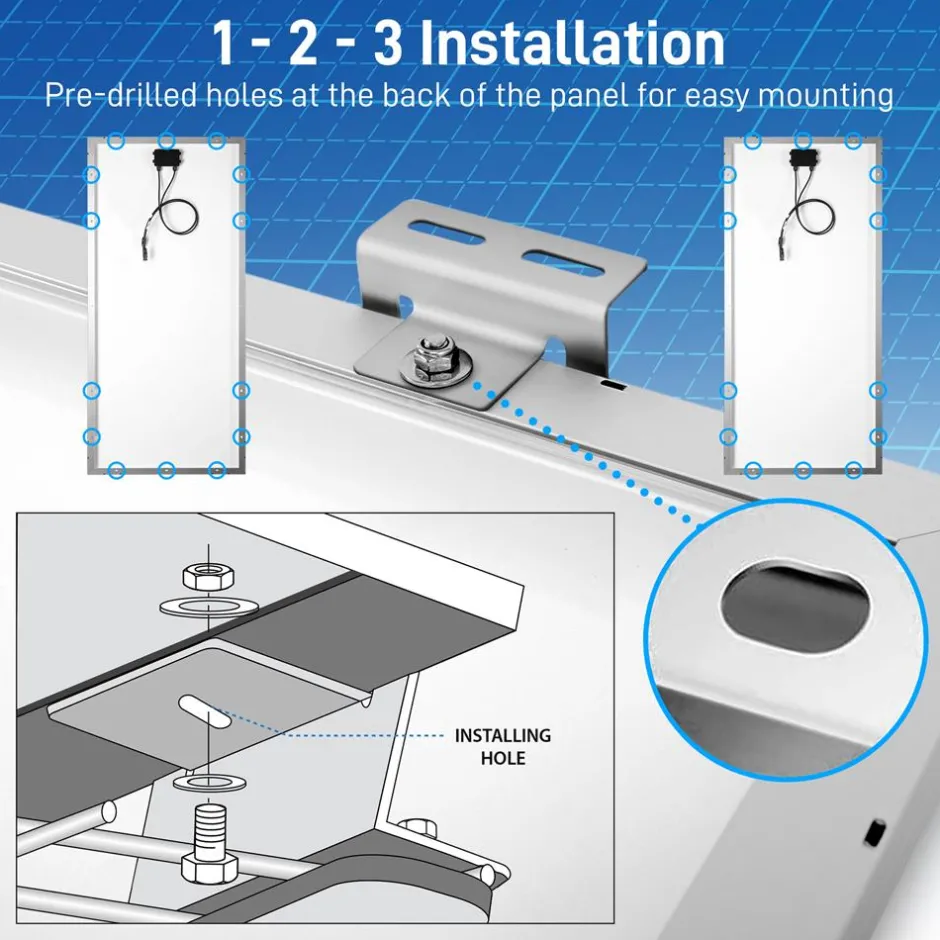 1 - 2 - 3 Installation

Pre-drilled holes at the back of the panel for easy mounting

INSTALLING HOLE